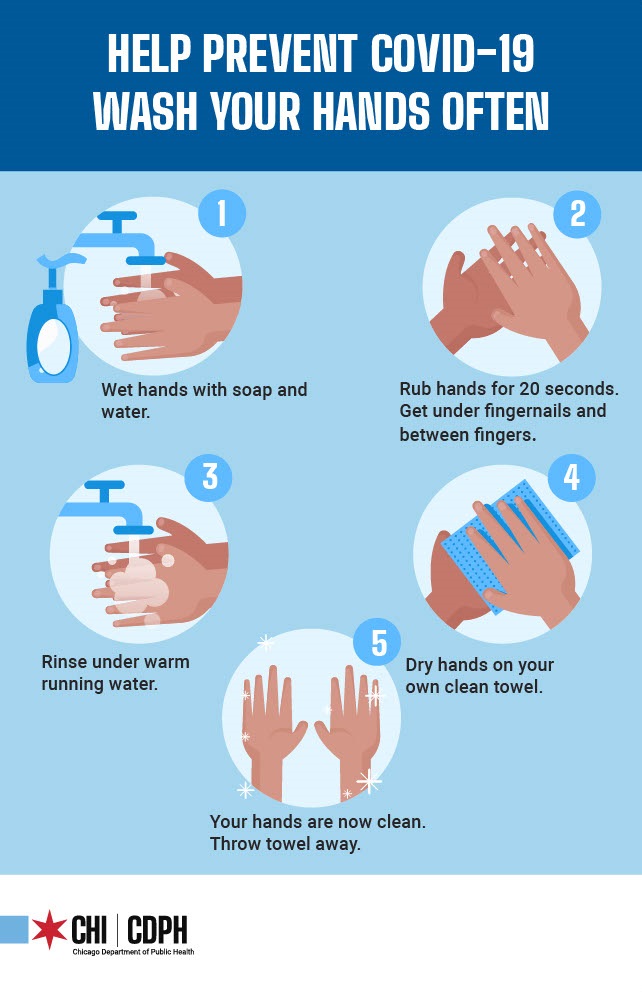 HELP PREVENT COVID-19
WASH YOUR HANDS OFTEN

1
Wet hands with soap and water.

2
Rub hands for 20 seconds. Get under fingernails and between fingers.

3
Rinse under warm running water.

4
Dry hands on your own clean towel.

5
Your hands are now clean. Throw towel away.

CHI | CDPH
Chicago Department of Public Health